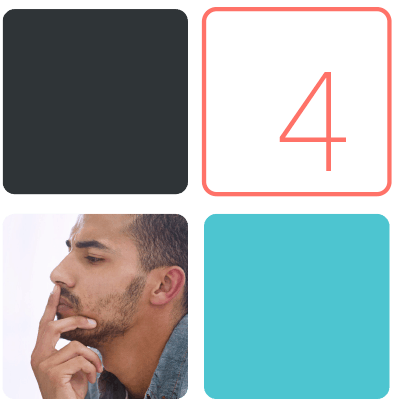 4